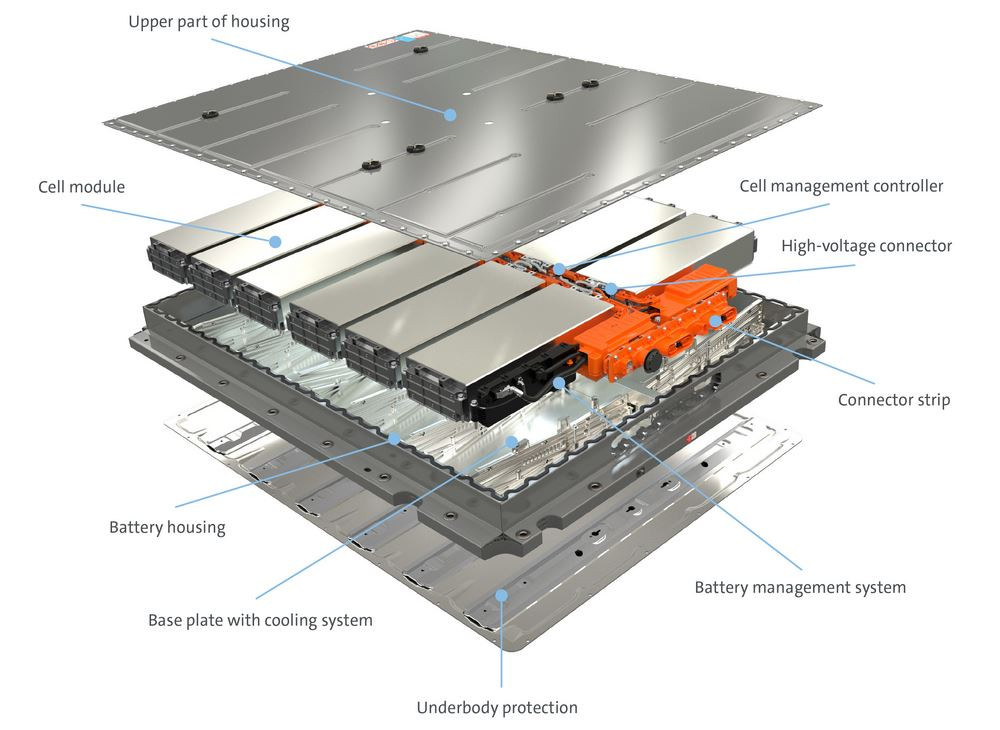 Upper part of housing

Cell module

Cell management controller

High-voltage connector

Connector strip

Battery housing

Battery management system

Base plate with cooling system

Underbody protection