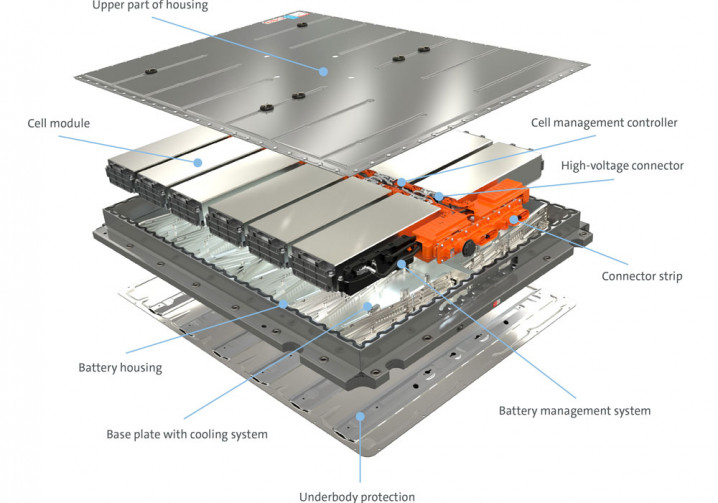 Upper part of housing

Cell module

Cell management controller

High-voltage connector

Connector strip

Battery housing

Battery management system

Base plate with cooling system

Underbody protection